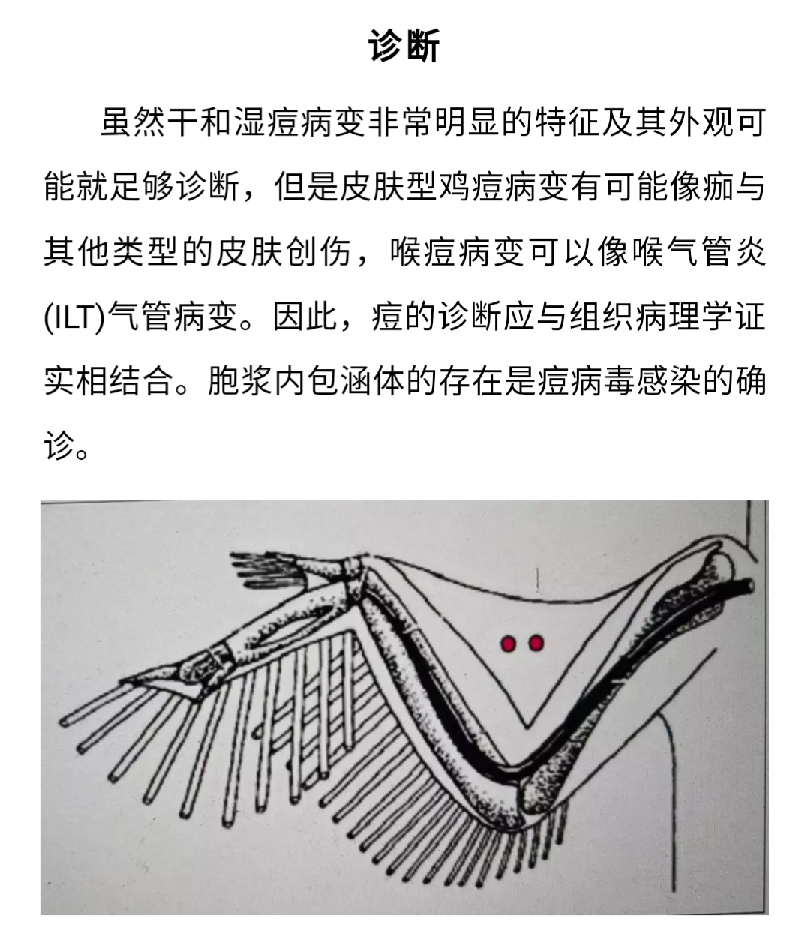 诊断

虽然干和湿痘病变非常明显的特征及其外观可能就足够诊断，但是皮肤型鸡痘病变有可能像痂与其他类型的皮肤创伤，喉痘病变可以像喉气管炎(ILT)气管病变。因此，痘的诊断应与组织病理学证实相结合。胞浆内包涵体的存在是痘病毒感染的确诊。